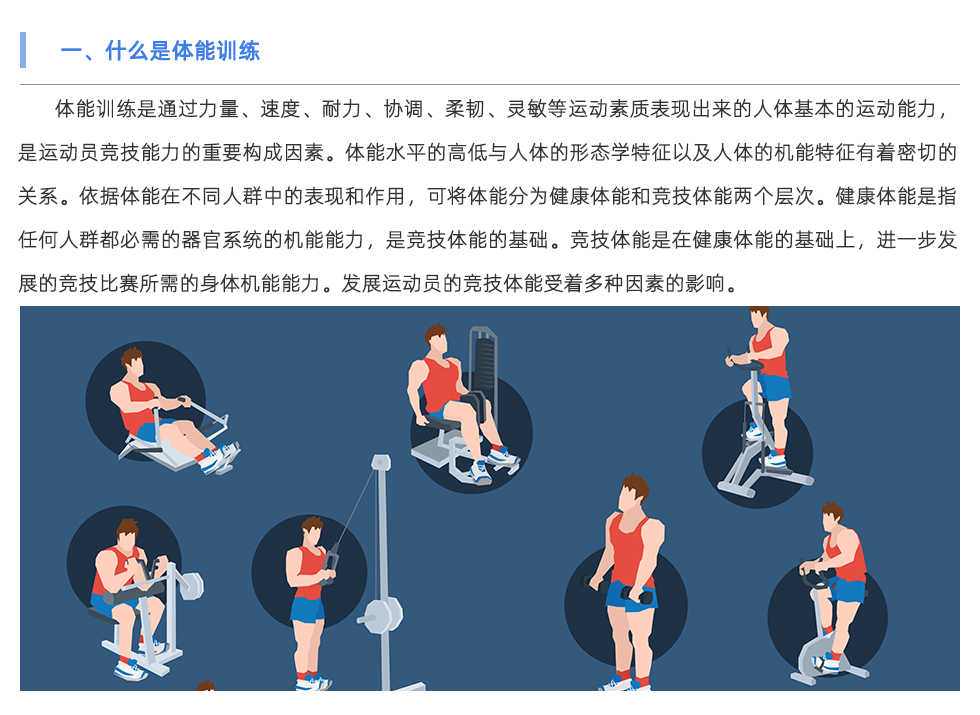 一、什么是体能训练

体能训练是通过力量、速度、耐力、协调、柔韧、灵敏等运动素质表现出来的人体基本的运动能力，是运动员竞技能力的重要构成因素。体能水平的高低与人体的形态学特征以及人体的机能特征有着密切的关系。依据体能在不同人群中的表现和作用，可将体能分为健康体能和竞技体能两个层次。健康体能是指任何人群都必需的器官系统的机能能力，是竞技体能的基础。竞技体能是在健康体能的基础上，进一步发展的竞技比赛所需的身体机能能力。发展运动员的竞技体能受着多种因素的影响。